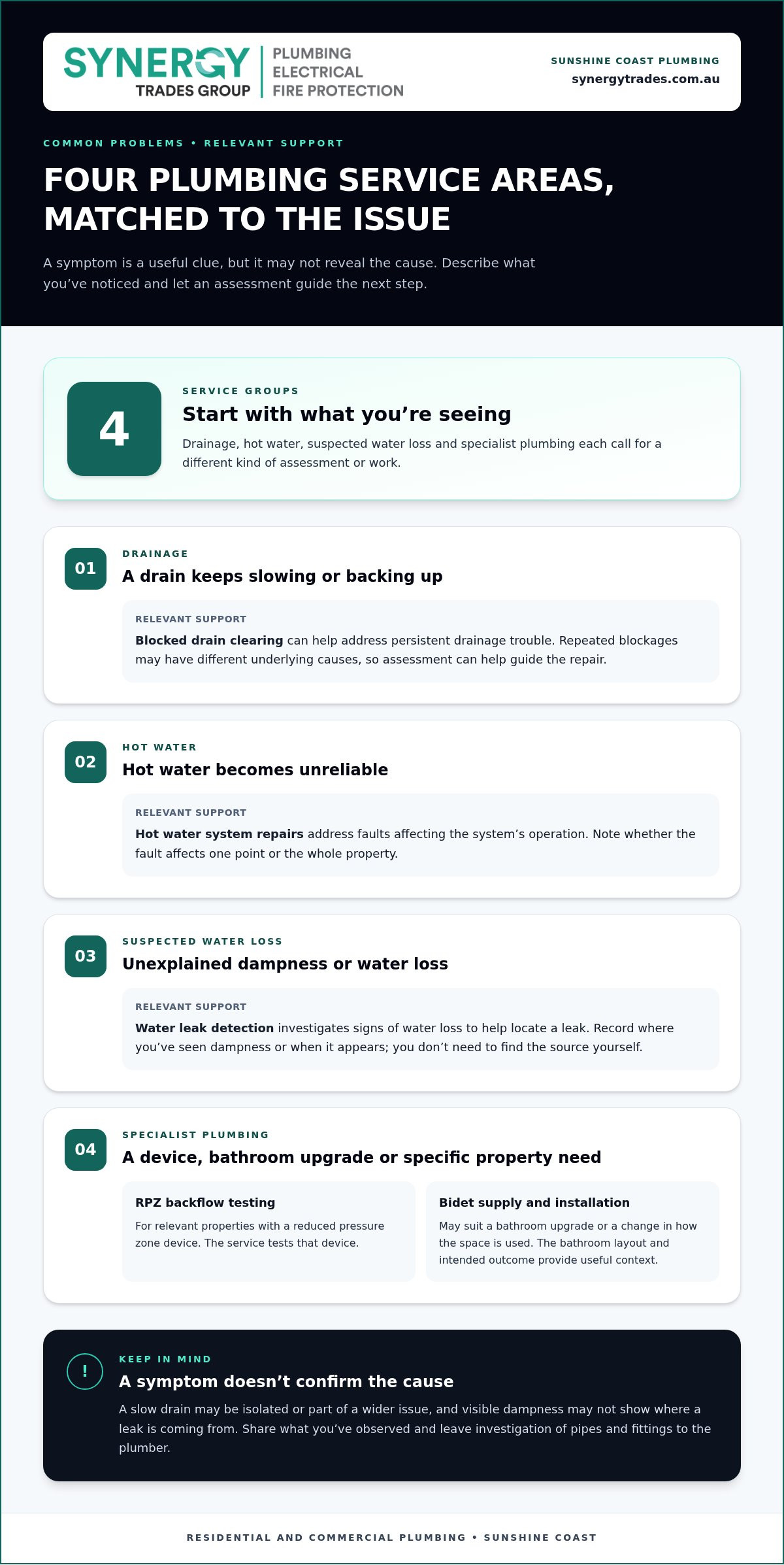 SYNERGY
TRADES GROUP
PLUMBING
ELECTRICAL
FIRE PROTECTION

SUNSHINE COAST PLUMBING
synergytrades.com.au

COMMON PROBLEMS • RELEVANT SUPPORT

FOUR PLUMBING SERVICE AREAS, MATCHED TO THE ISSUE

A symptom is a useful clue, but it may not reveal the cause. Describe what you've noticed and let an assessment guide the next step.

4

SERVICE GROUPS

Start with what you're seeing

Drainage, hot water, suspected water loss and specialist plumbing each call for a different kind of assessment or work.

01

DRAINAGE

A drain keeps slowing or backing up

RELEVANT SUPPORT

Blocked drain clearing can help address persistent drainage trouble. Repeated blockages may have different underlying causes, so assessment can help guide the repair.

02

HOT WATER

Hot water becomes unreliable

RELEVANT SUPPORT

Hot water system repairs address faults affecting the system's operation. Note whether the fault affects one point or the whole property.

03

SUSPECTED WATER LOSS

Unexplained dampness or water loss

RELEVANT SUPPORT

Water leak detection investigates signs of water loss to help locate a leak. Record where you've seen dampness or when it appears; you don't need to find the source yourself.

04

SPECIALIST PLUMBING

A device, bathroom upgrade or specific property need

RPZ backflow testing

For relevant properties with a reduced pressure zone device. The service tests that device.

Bidet supply and installation

May suit a bathroom upgrade or a change in how the space is used. The bathroom layout and intended outcome provide useful context.

!

KEEP IN MIND

A symptom doesn't confirm the cause

A slow drain may be isolated or part of a wider issue, and visible dampness may not show where a leak is coming from. Share what you've observed and leave investigation of pipes and fittings to the plumber.

RESIDENTIAL AND COMMERCIAL PLUMBING • SUNSHINE COAST